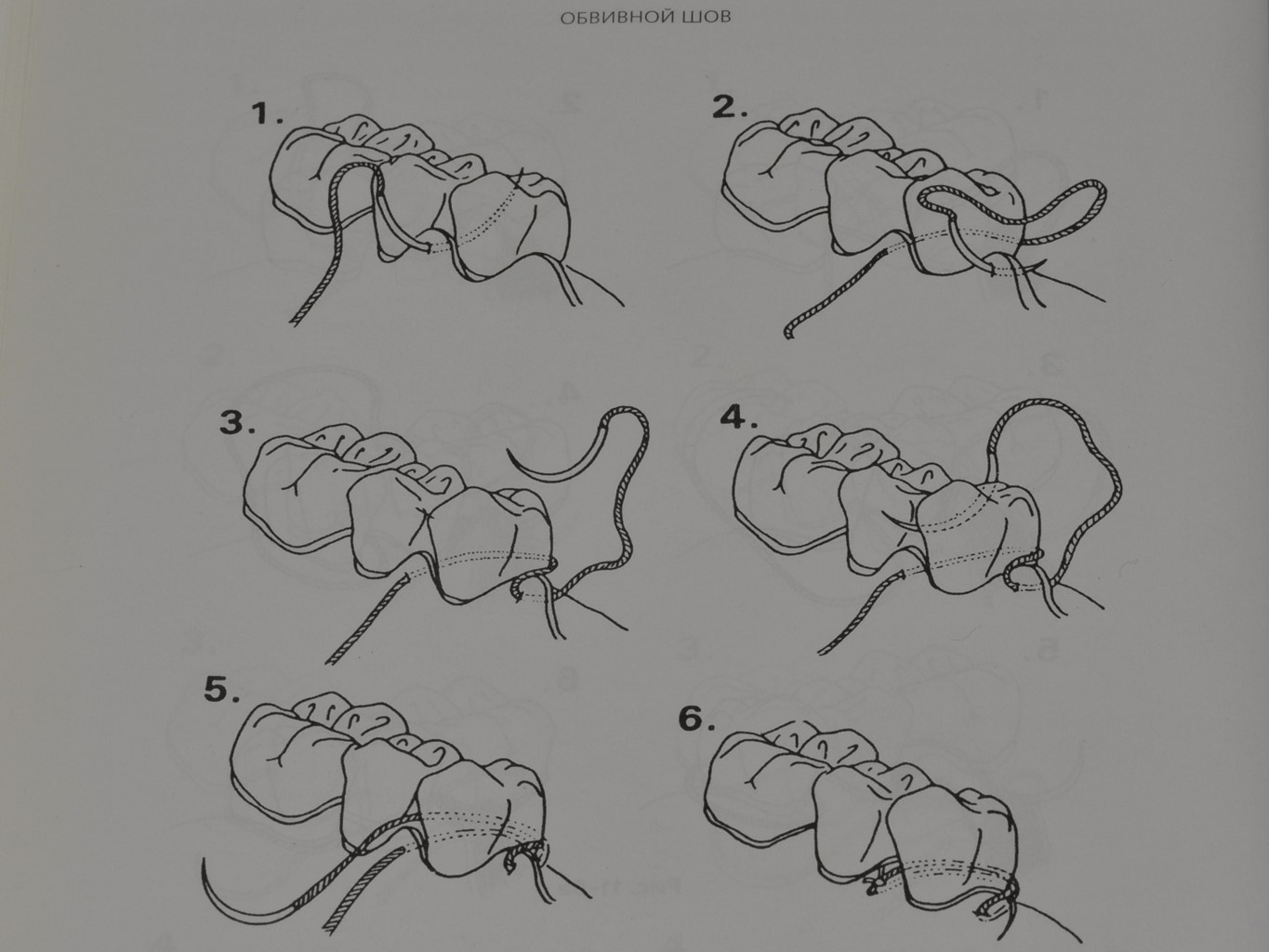 ОБВИВНОЙ ШОВ

1.

2.

3.

4.

5.

6.