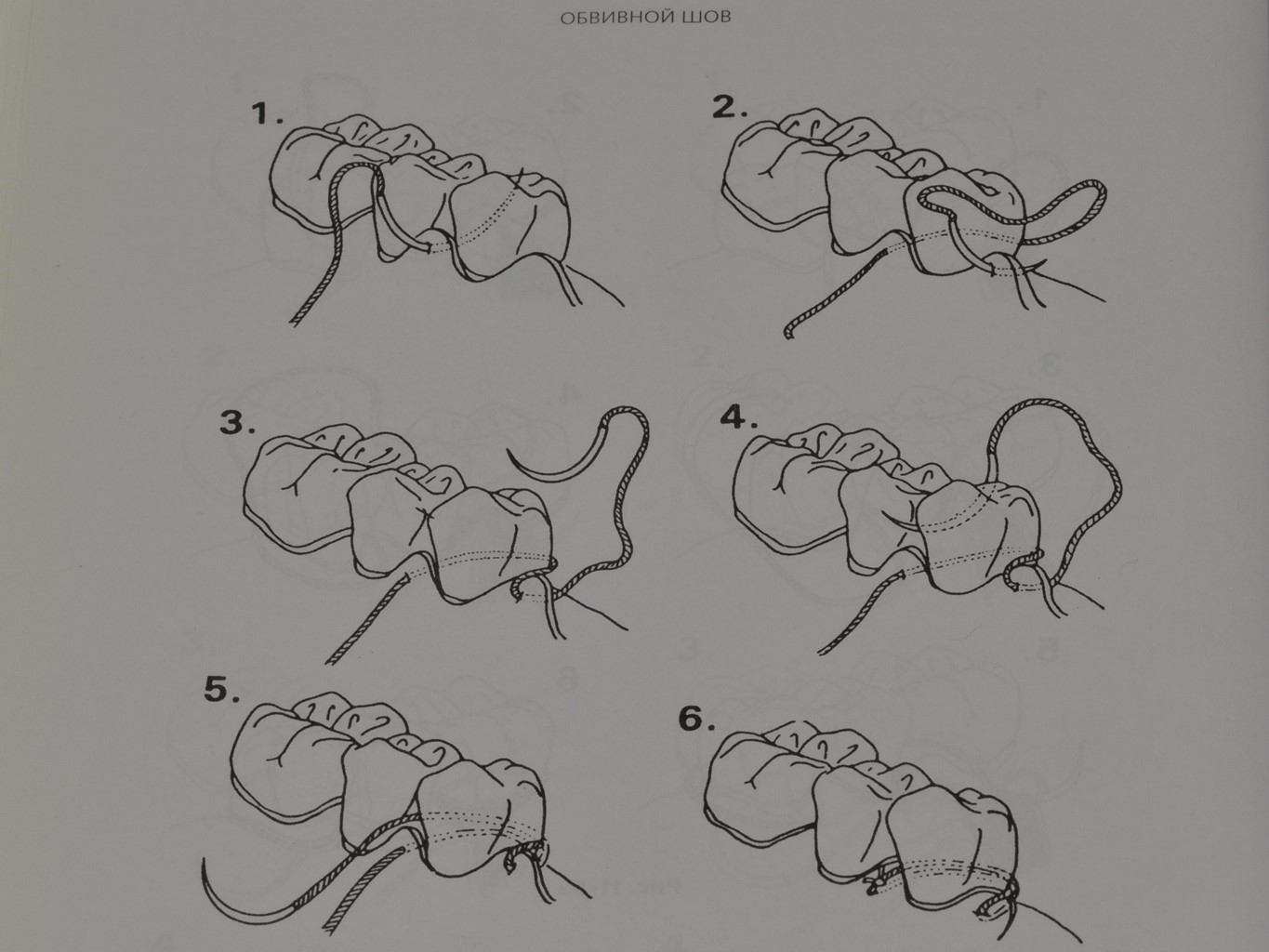 ОБВИВНОЙ ШОВ

1.

2.

3.

4.

5.

6.